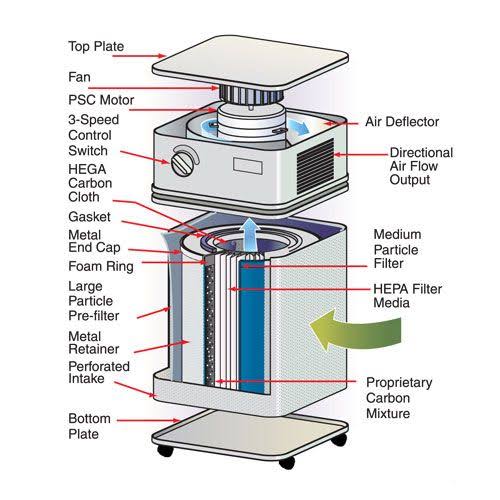 Top Plate
Fan
PSC Motor
3-Speed Control Switch
HEGA Carbon Cloth
Gasket
Metal End Cap
Foam Ring
Large Particle Pre-filter
Metal Retainer
Perforated Intake
Bottom Plate
Air Deflector
Directional Air Flow Output
Medium Particle Filter
HEPA Filter Media
Proprietary Carbon Mixture